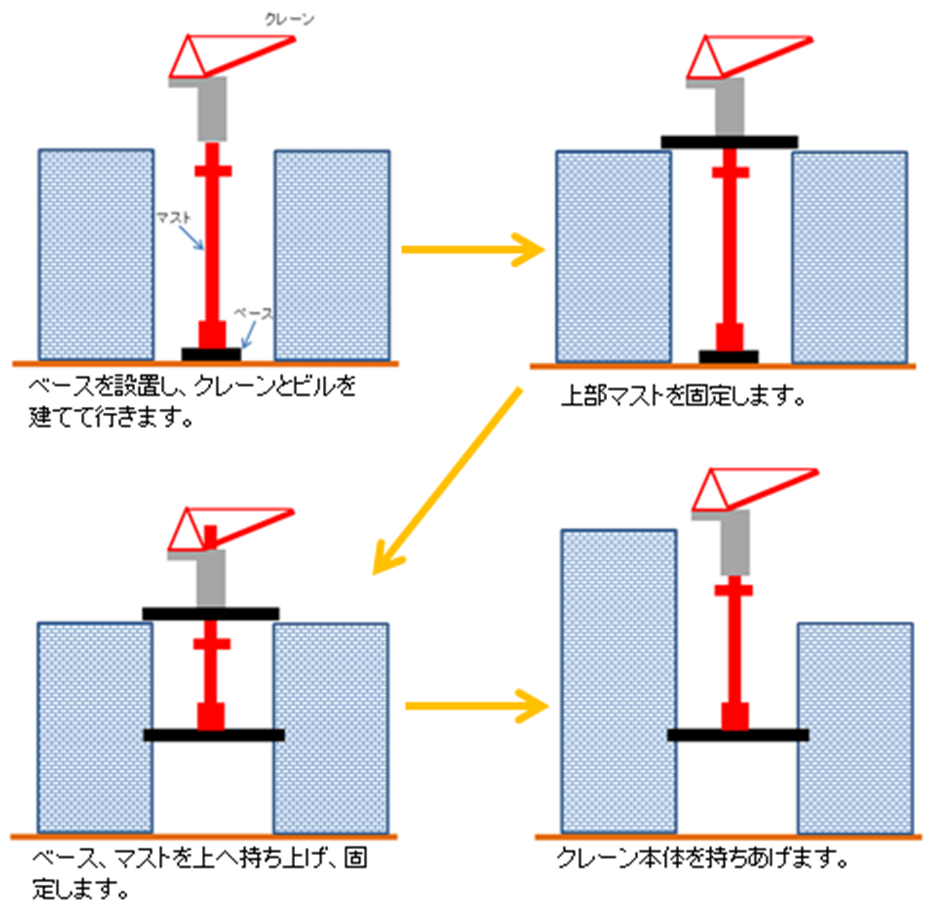 クレーン

マスト

ベース

ベースを設置し、クレーンとビルを建てて行きます。

上部マストを固定します。

ベース、マストを上へ持ち上げ、固定します。

クレーン本体を持ちあげます。