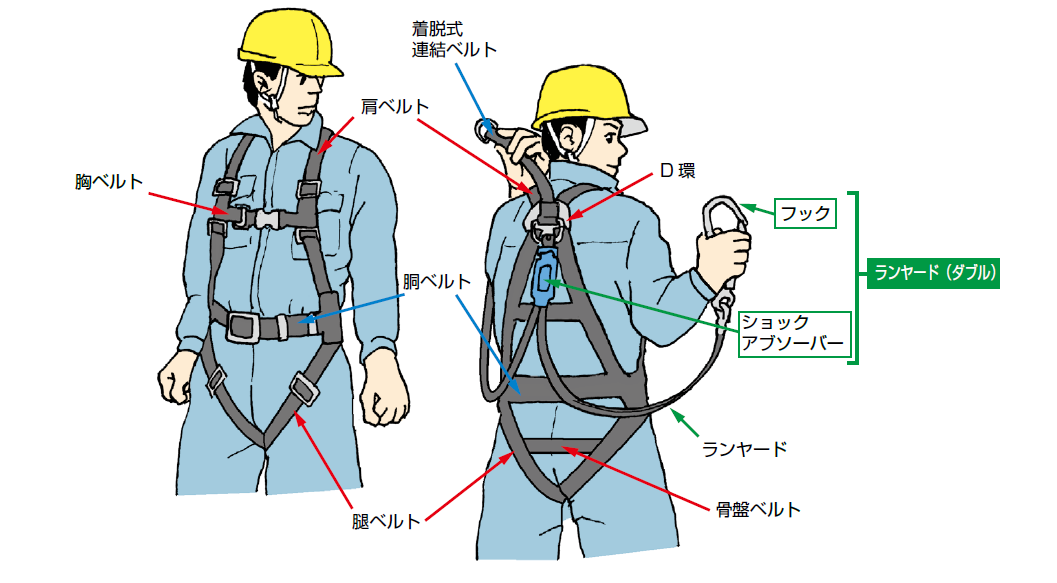 着脱式
連結ベルト

肩ベルト

胸ベルト

D 環

フック

ランヤード（ダブル）

胴ベルト

ショック
アブソーバー

ランヤード

腿ベルト

骨盤ベルト