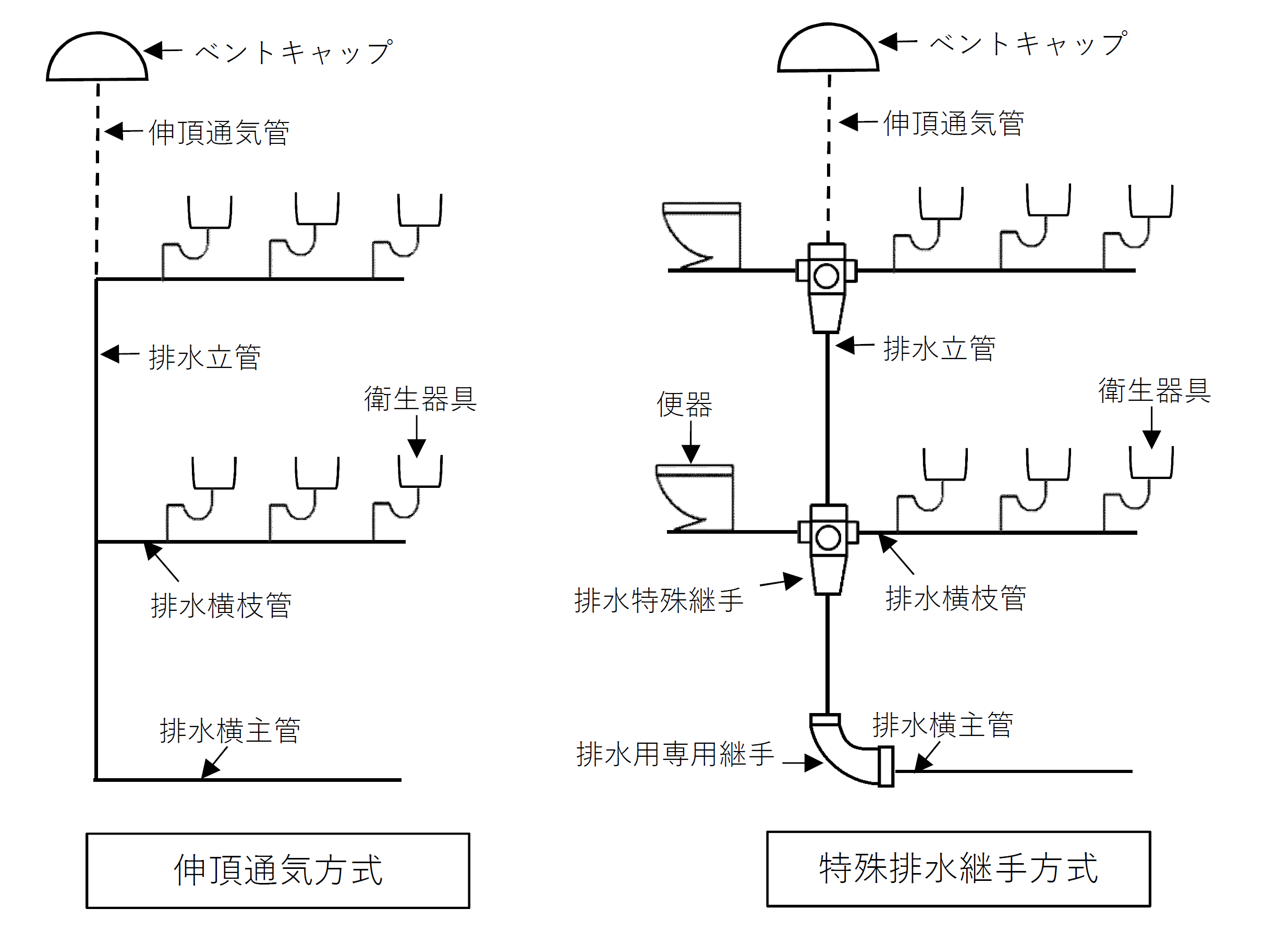 ベントキャップ

伸頂通気管

排水立管

衛生器具

排水横枝管

排水横主管

伸頂通気方式

ベントキャップ

伸頂通気管

排水立管

便器

衛生器具

排水特殊継手

排水横枝管

排水横主管

排水用専用継手

特殊排水継手方式